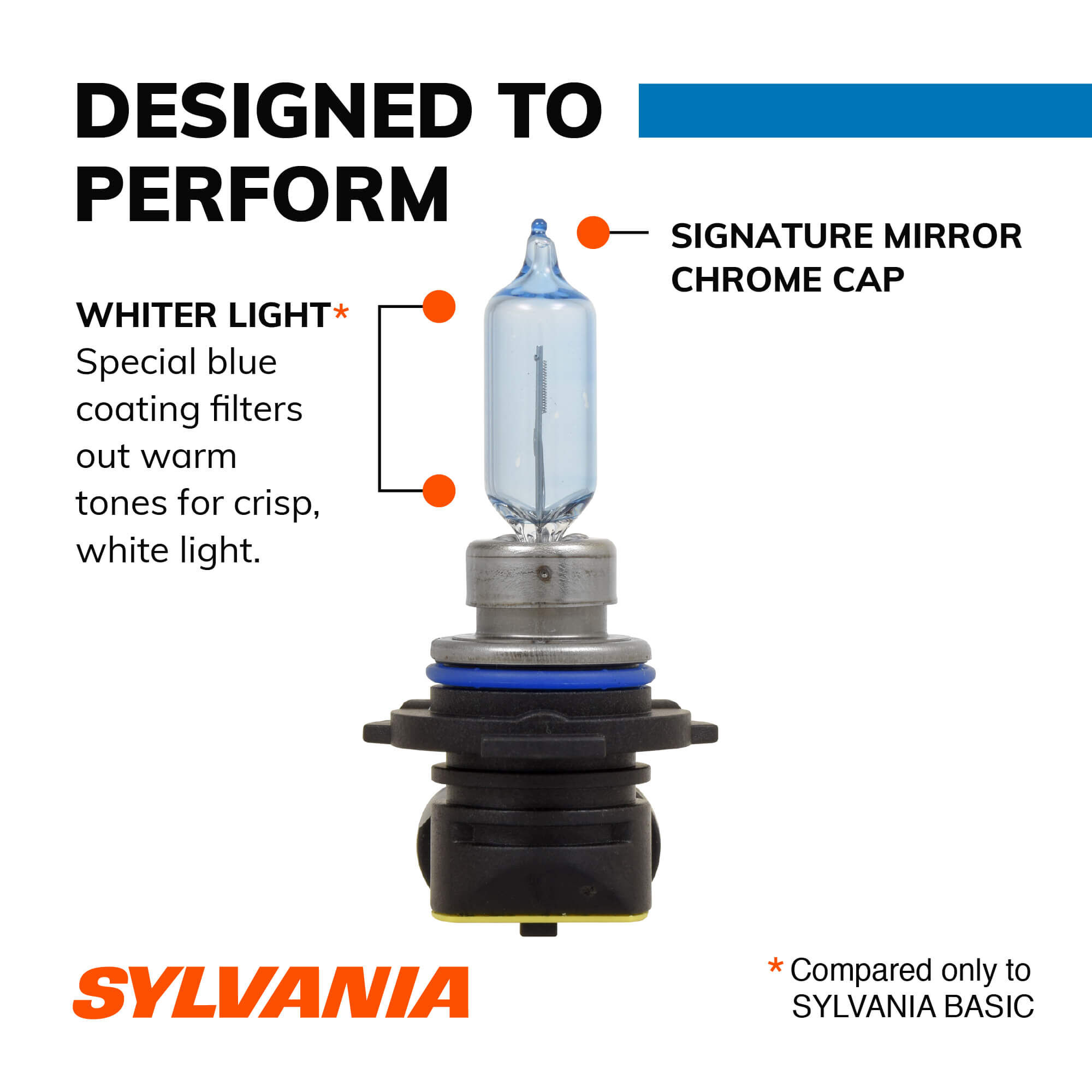 DESIGNED TO PERFORM

SIGNATURE MIRROR CHROME CAP

WHITER LIGHT*
Special blue coating filters out warm tones for crisp, white light.

SYLVANIA

* Compared only to SYLVANIA BASIC